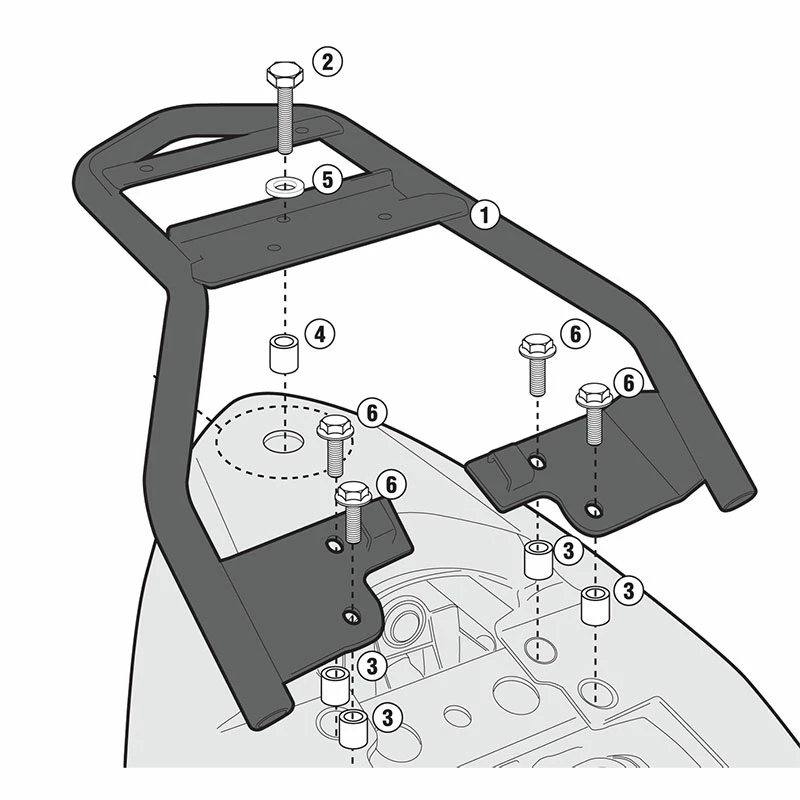 2
5
1
4
6
6
6
6
3
3
3
3